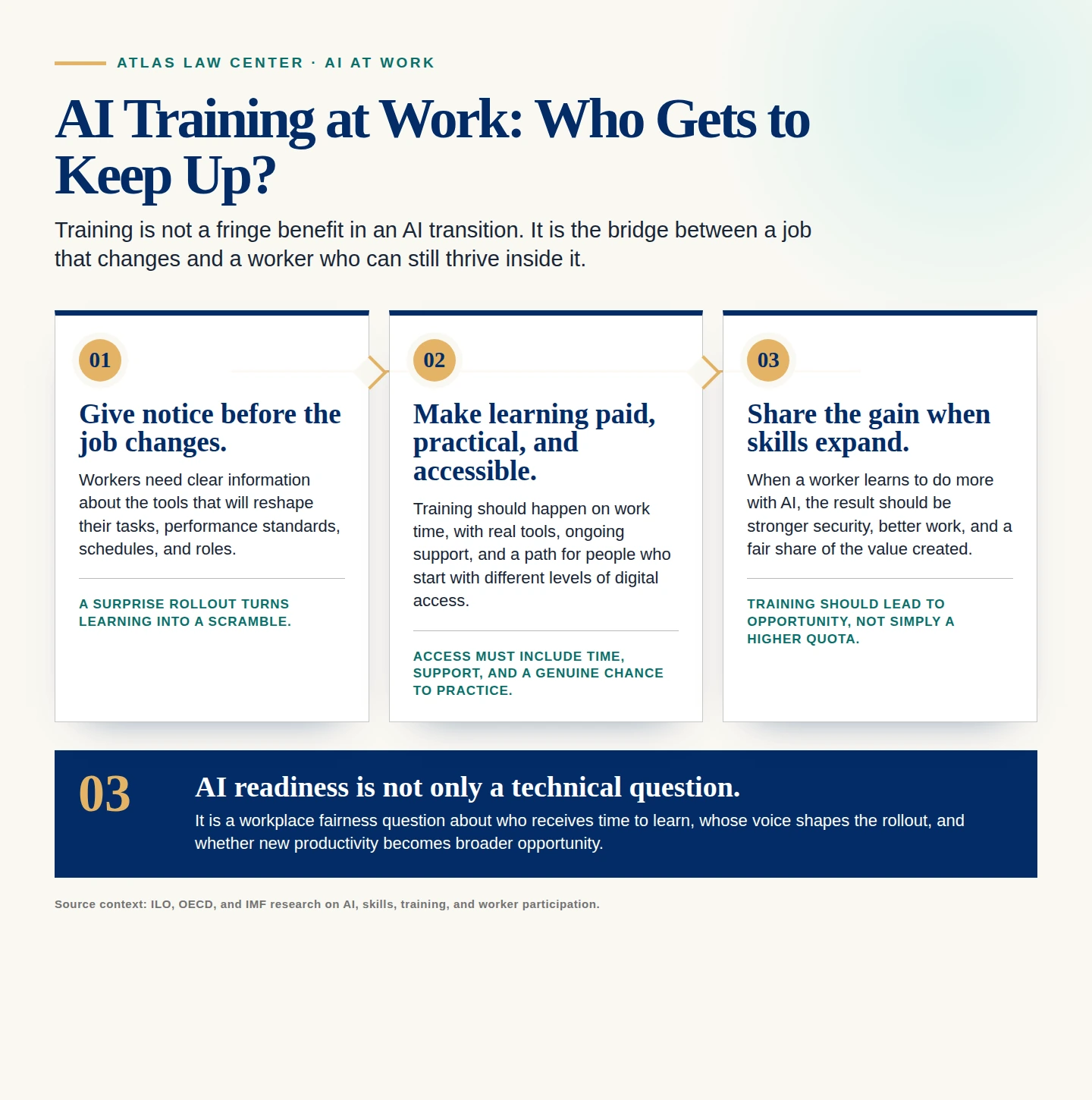 ATLAS LAW CENTER · AI AT WORK

AI Training at Work: Who Gets to Keep Up?

Training is not a fringe benefit in an AI transition. It is the bridge between a job that changes and a worker who can still thrive inside it.

01

Give notice before the job changes.

Workers need clear information about the tools that will reshape their tasks, performance standards, schedules, and roles.

A SURPRISE ROLLOUT TURNS LEARNING INTO A SCRAMBLE.

02

Make learning paid, practical, and accessible.

Training should happen on work time, with real tools, ongoing support, and a path for people who start with different levels of digital access.

ACCESS MUST INCLUDE TIME, SUPPORT, AND A GENUINE CHANCE TO PRACTICE.

03

Share the gain when skills expand.

When a worker learns to do more with AI, the result should be stronger security, better work, and a fair share of the value created.

TRAINING SHOULD LEAD TO OPPORTUNITY, NOT SIMPLY A HIGHER QUOTA.

03

AI readiness is not only a technical question.

It is a workplace fairness question about who receives time to learn, whose voice shapes the rollout, and whether new productivity becomes broader opportunity.

Source context: ILO, OECD, and IMF research on AI, skills, training, and worker participation.